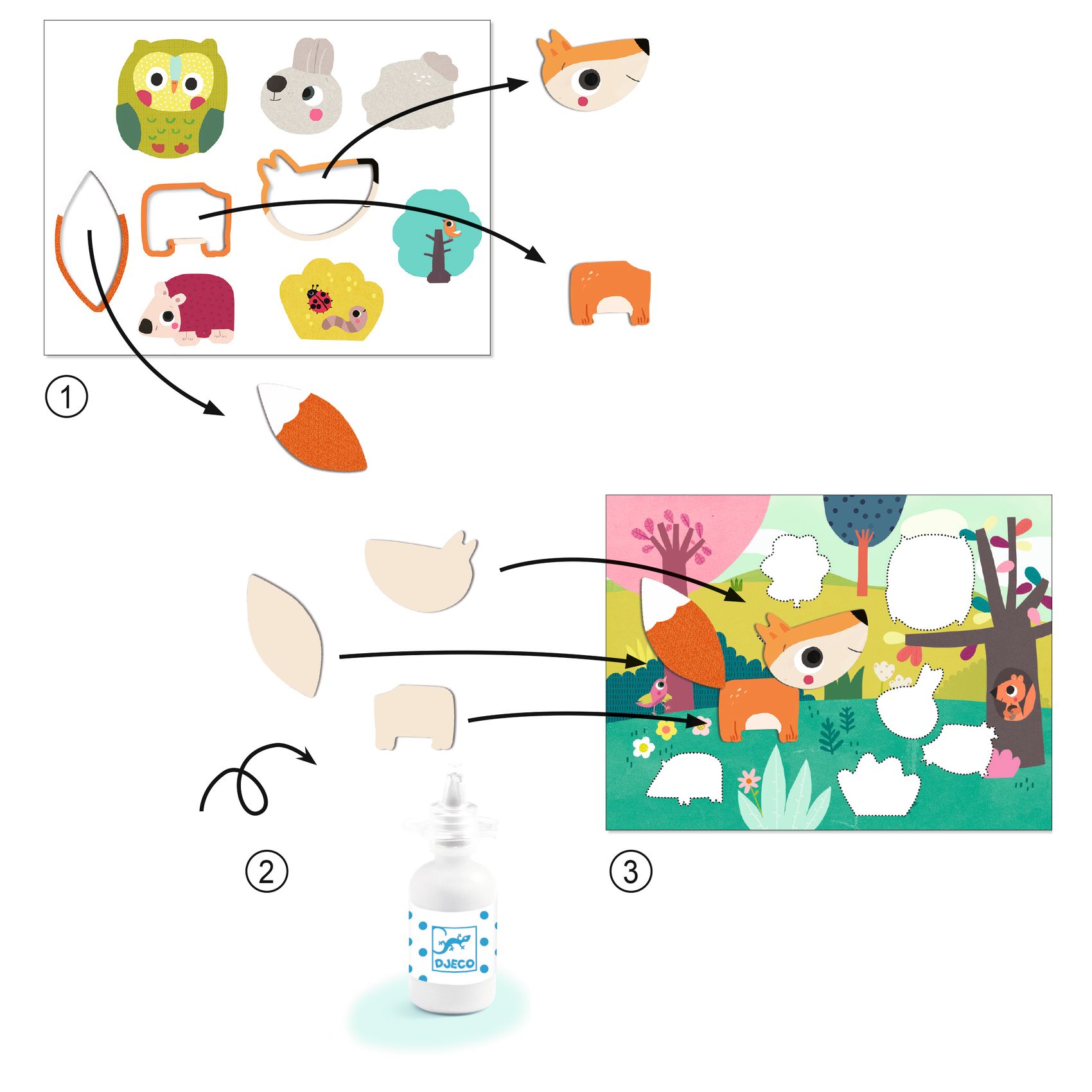 1

2

3

DJECO