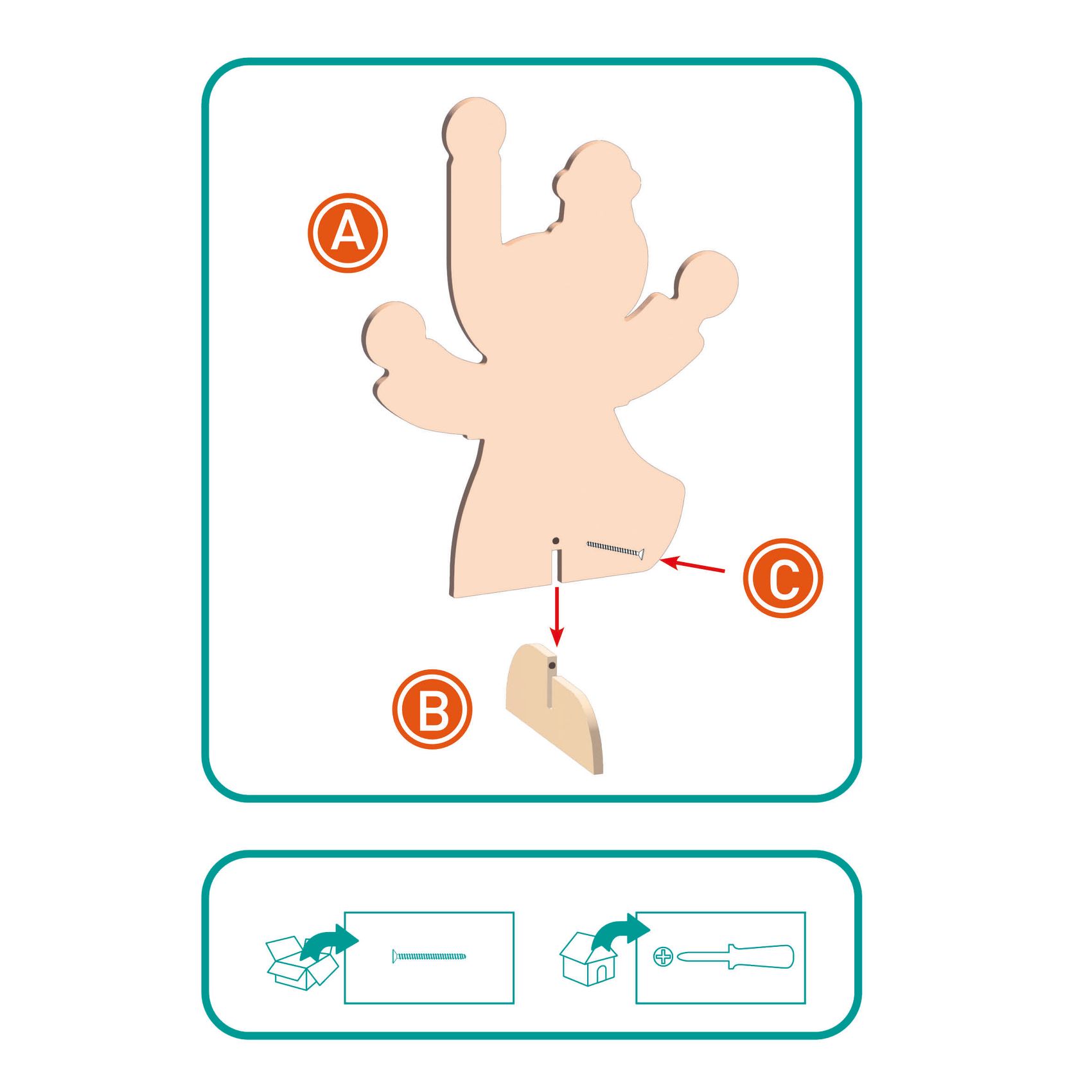 A

C

B